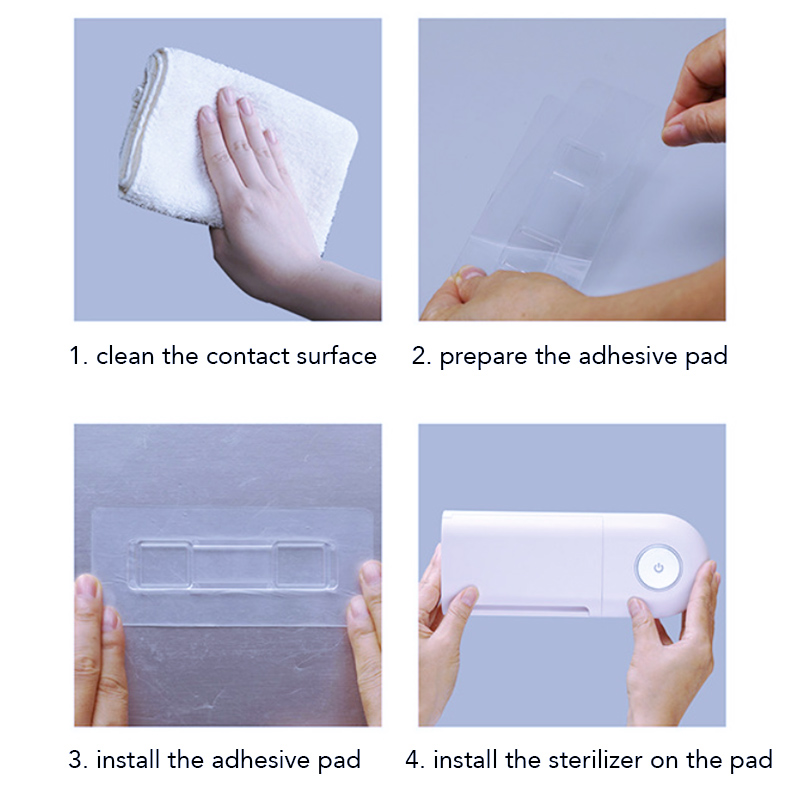 1. clean the contact surface

2. prepare the adhesive pad

3. install the adhesive pad

4. install the sterilizer on the pad