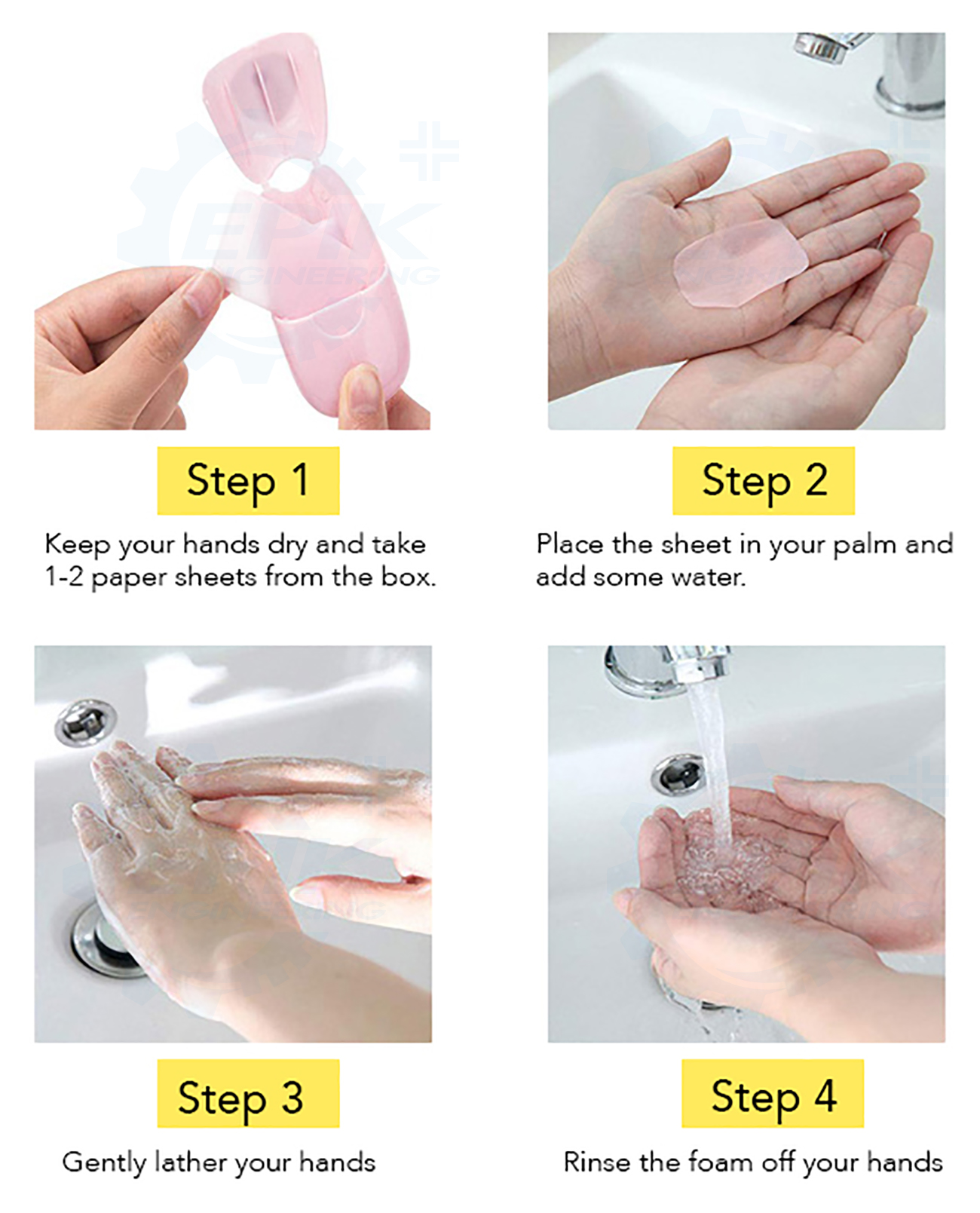 EPIK ENGINEERING

Step 1

Keep your hands dry and take 1-2 paper sheets from the box.

Step 2

Place the sheet in your palm and add some water.

Step 3

Gently lather your hands

Step 4

Rinse the foam off your hands